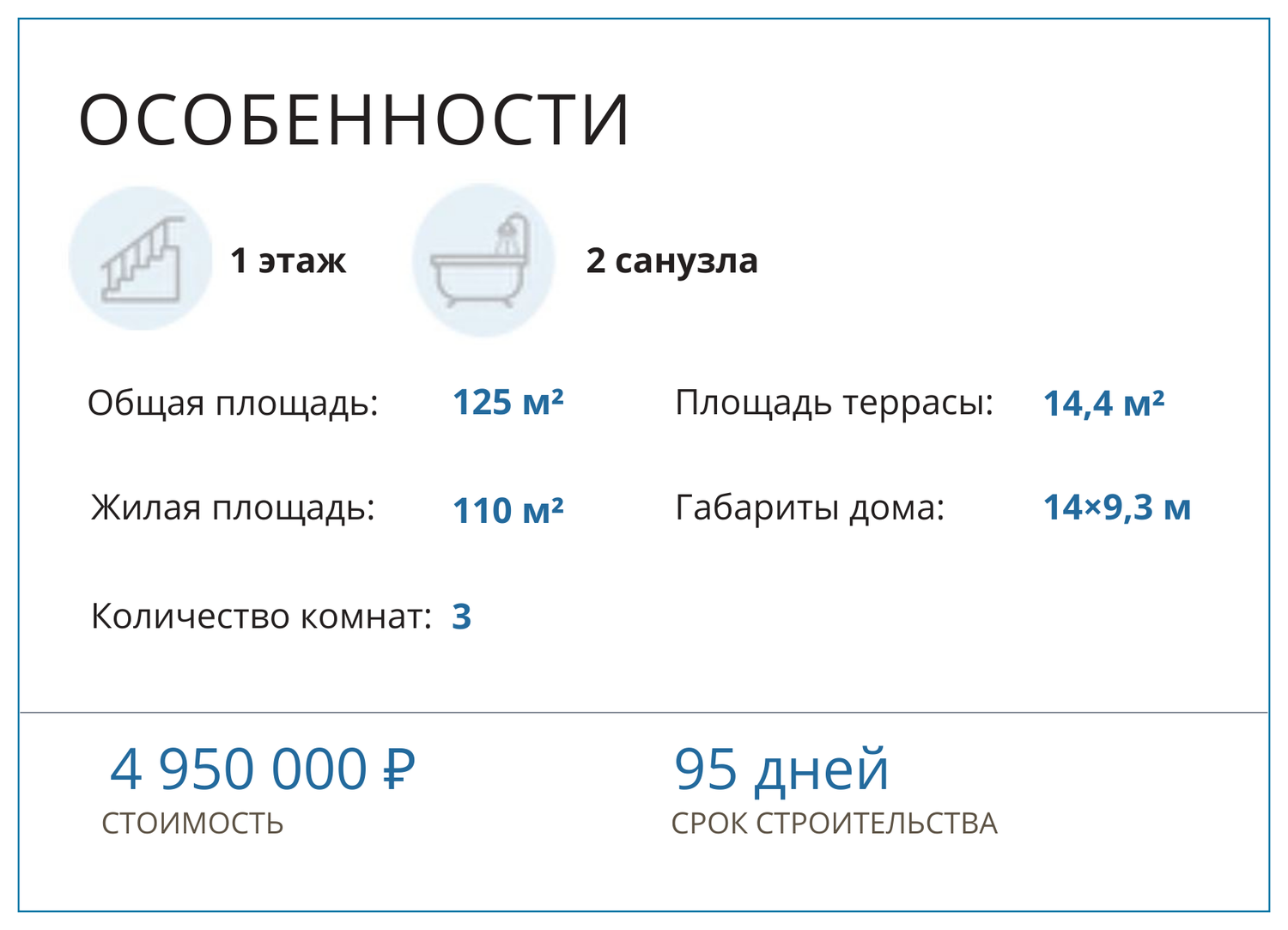 ОСОБЕННОСТИ

1 этаж

2 санузла

Общая площадь: 125 м²

Жилая площадь: 110 м²

Количество комнат: 3

Площадь террасы: 14,4 м²

Габариты дома: 14×9,3 м

4 950 000 ₽
СТОИМОСТЬ

95 дней
СРОК СТРОИТЕЛЬСТВА